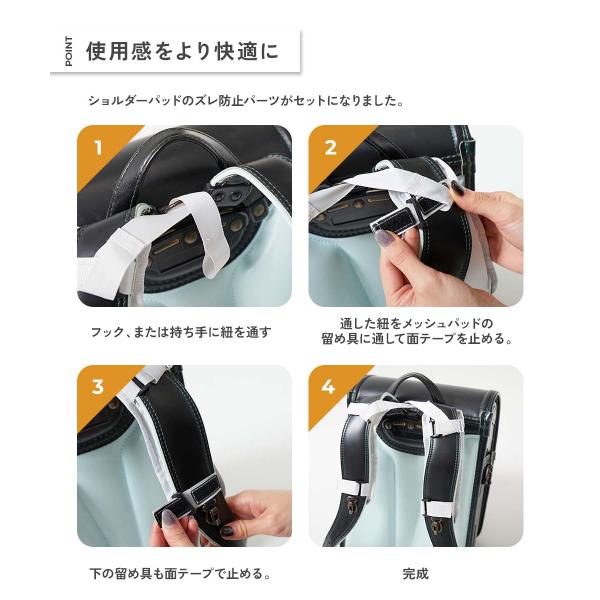 POINT 使用感をより快適に

ショルダーパッドのズレ防止パーツがセットになりました。

1

フック、または持ち手に紐を通す

2

通した紐をメッシュパッドの留め具に通して面テープを止める。

3

下の留め具も面テープで止める。

4

完成