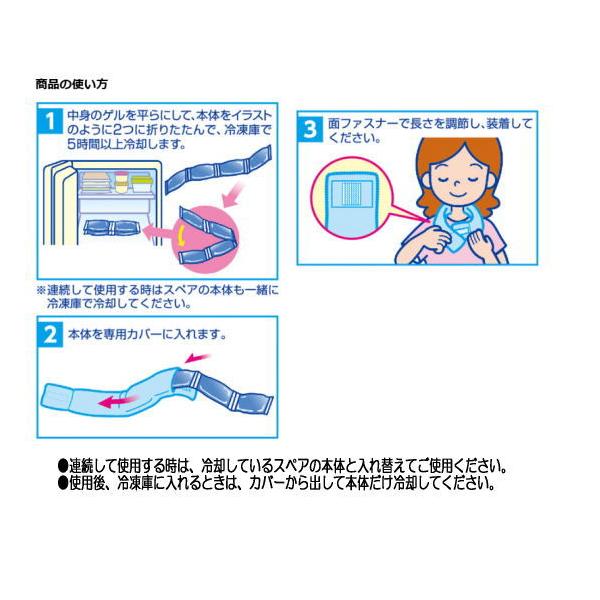 商品の使い方

1 中身のゲルを平らにして、本体をイラストのように2つに折りたたんで、冷凍庫で5時間以上冷却します。

※連続して使用する時はスペアの本体も一緒に冷凍庫で冷却してください。

2 本体を専用カバーに入れます。

3 面ファスナーで長さを調節し、装着してください。

●連続して使用する時は、冷却しているスペアの本体と入れ替えてご使用ください。
●使用後、冷凍庫に入れるときは、カバーから出して本体だけ冷却してください。