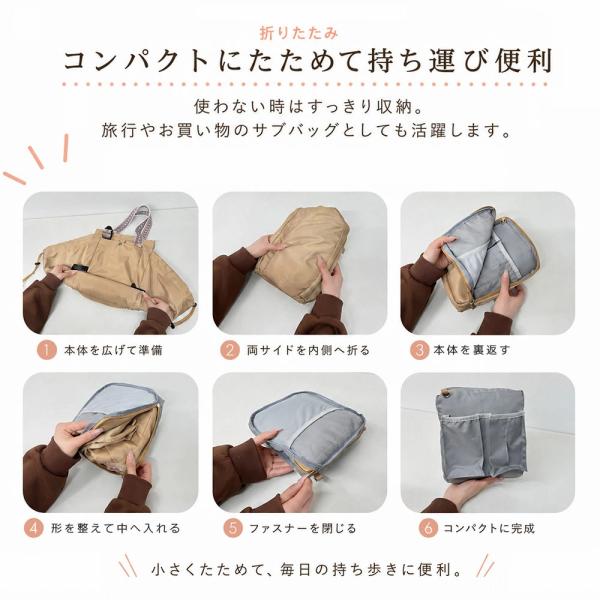 折りたたみ
コンパクトにたためて持ち運び便利

使わない時はすっきり収納。
旅行やお買い物のサブバッグとしても活躍します。

1 本体を広げて準備

2 両サイドを内側へ折る

3 本体を裏返す

4 形を整えて中へ入れる

5 ファスナーを閉じる

6 コンパクトに完成

小さくたためて、毎日の持ち歩きに便利。