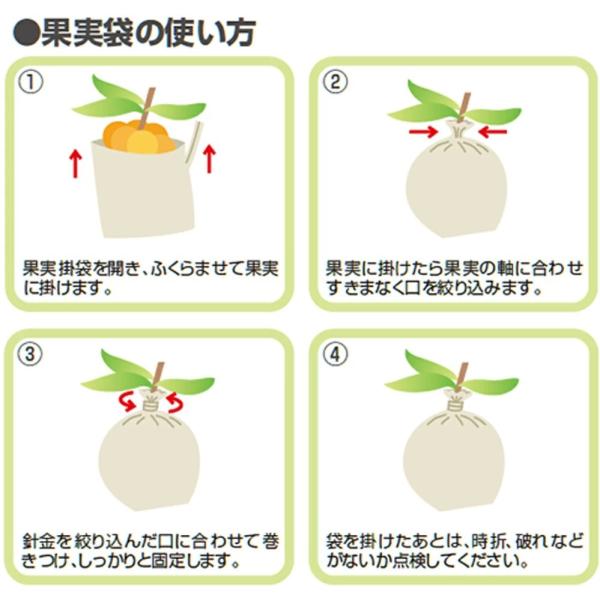 ●果実袋の使い方

①

果実掛袋を開き、ふくらませて果実に掛けます。

②

果実に掛けたら果実の軸に合わせすきまなく口を絞り込みます。

③

針金を絞り込んだ口に合わせて巻きつけ、しっかりと固定します。

④

袋を掛けたあとは、時折、破れなどがないか点検してください。