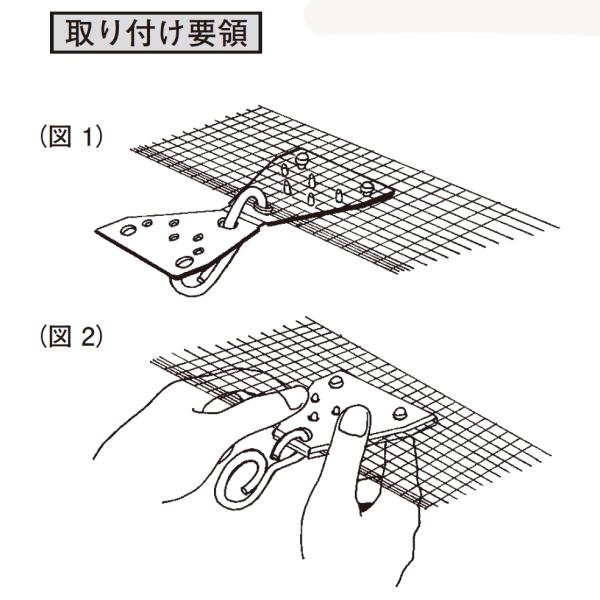 取り付け要領

（図 1）

（図 2）