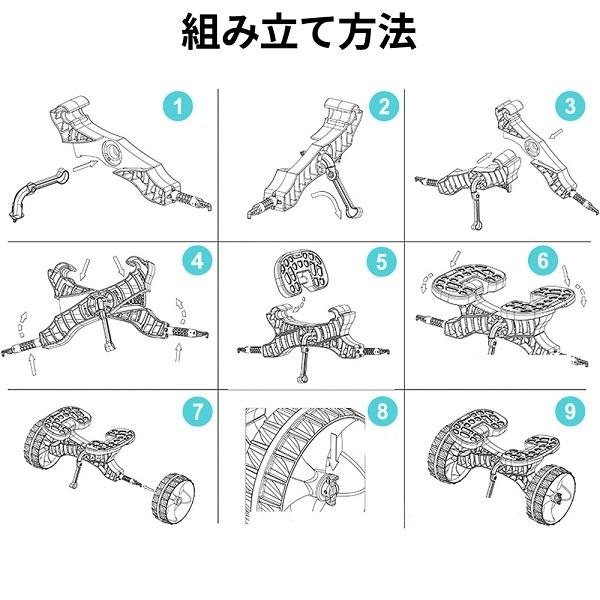 組み立て方法

1

2

3

4

5

6

7

8

9