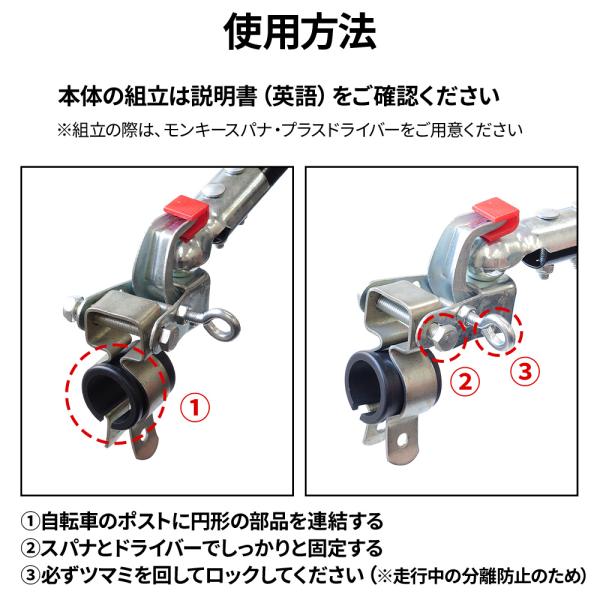 使用方法

本体の組立は説明書（英語）をご確認ください

※組立の際は、モンキースパナ・プラスドライバーをご用意ください

①

②

③

①自転車のポストに円形の部品を連結する
②スパナとドライバーでしっかりと固定する
③必ずツマミを回してロックしてください（※走行中の分離防止のため）