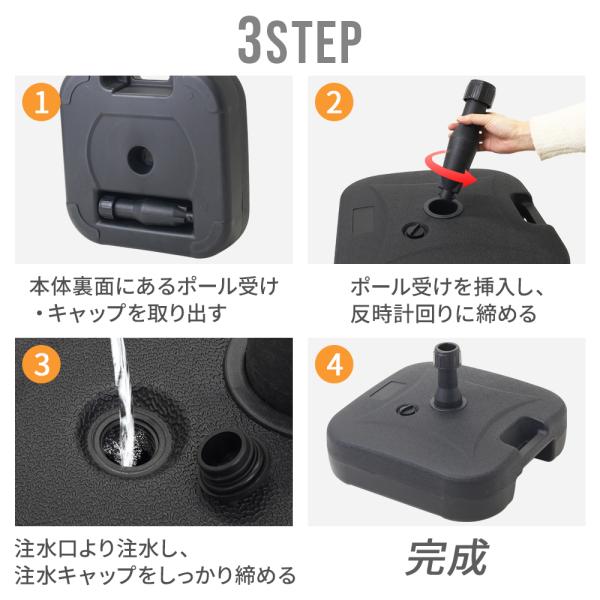 3STEP

1

本体裏面にあるポール受け・キャップを取り出す

2

ポール受けを挿入し、反時計回りに締める

3

注水口より注水し、注水キャップをしっかり締める

4

完成