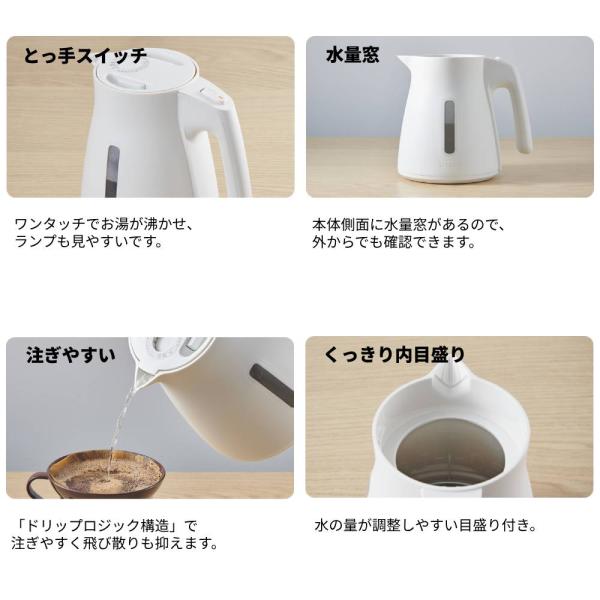 とっ手スイッチ

ワンタッチでお湯が沸かせ、ランプも見やすいです。

水量窓

本体側面に水量窓があるので、外からでも確認できます。

注ぎやすい

「ドリップロジック構造」で注ぎやすく飛び散りも抑えます。

くっきり内目盛り

水の量が調整しやすい目盛り付き。