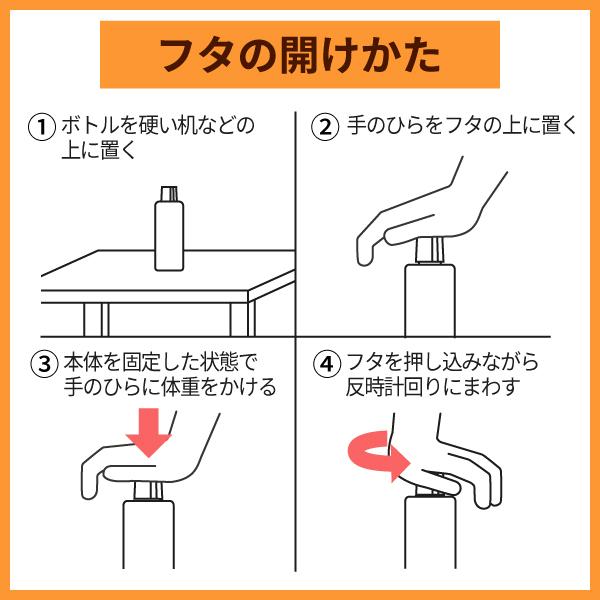 フタの開けかた

① ボトルを硬い机などの上に置く

② 手のひらをフタの上に置く

③ 本体を固定した状態で手のひらに体重をかける

④ フタを押し込みながら反時計回りにまわす