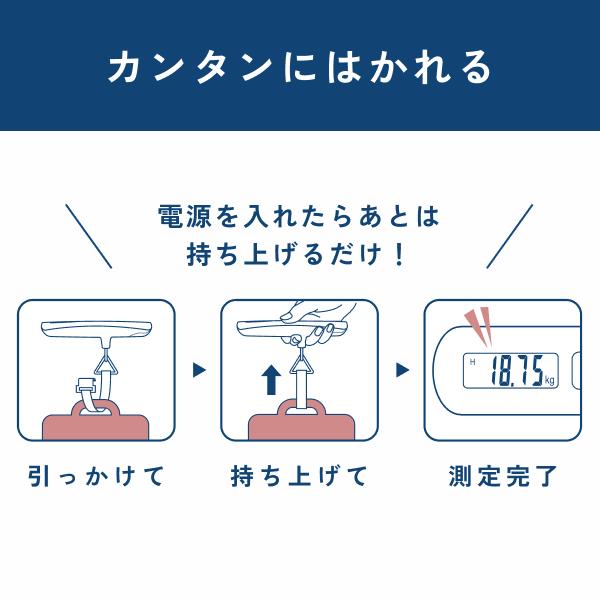 カンタンにはかれる

電源を入れたらあとは
持ち上げるだけ！

H 18.75 kg

引っかけて

持ち上げて

測定完了