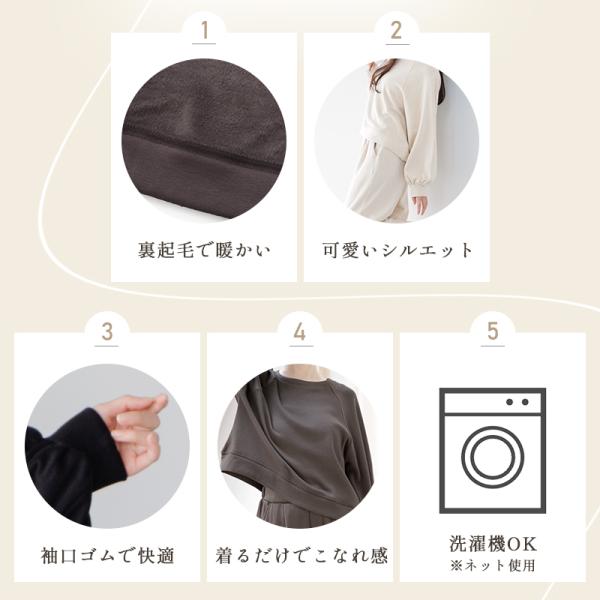 1

裏起毛で暖かい

2

可愛いシルエット

3

袖口ゴムで快適

4

着るだけでこなれ感

5

洗濯機OK
※ネット使用