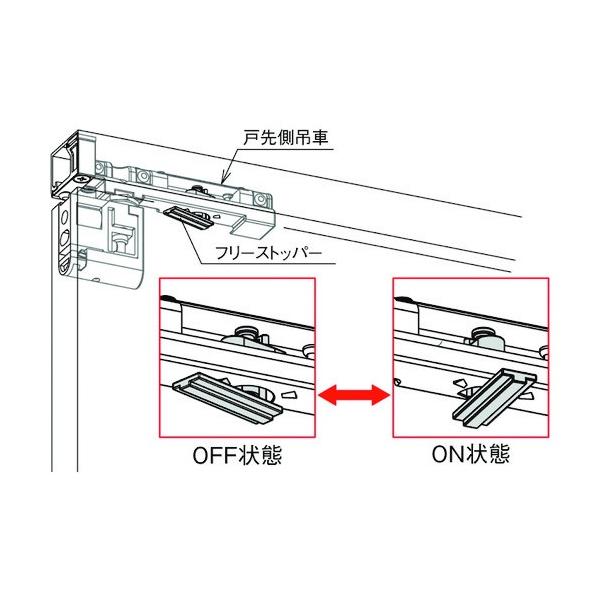 戸先側吊車

フリーストッパー

OFF状態

ON状態