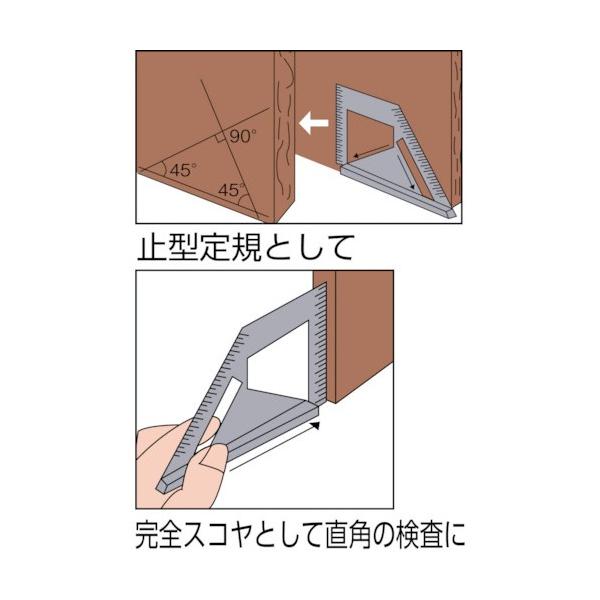 90°
45°
45°
止型定規として
完全スコヤとして直角の検査に