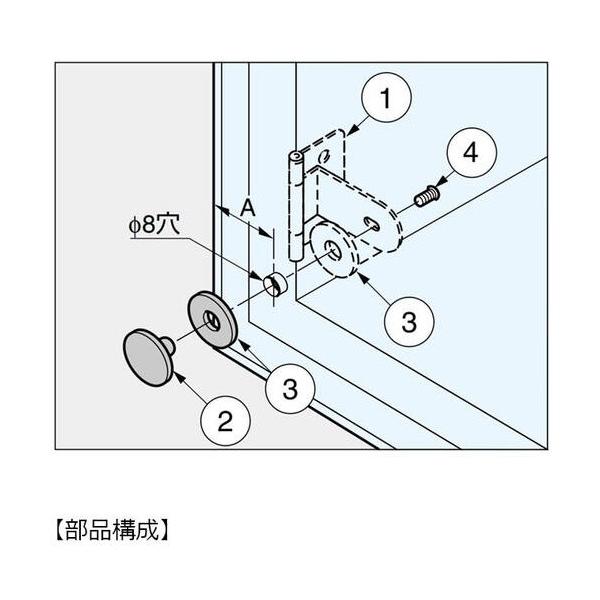 1
4
A
ϕ8穴
3
3
2

【部品構成】