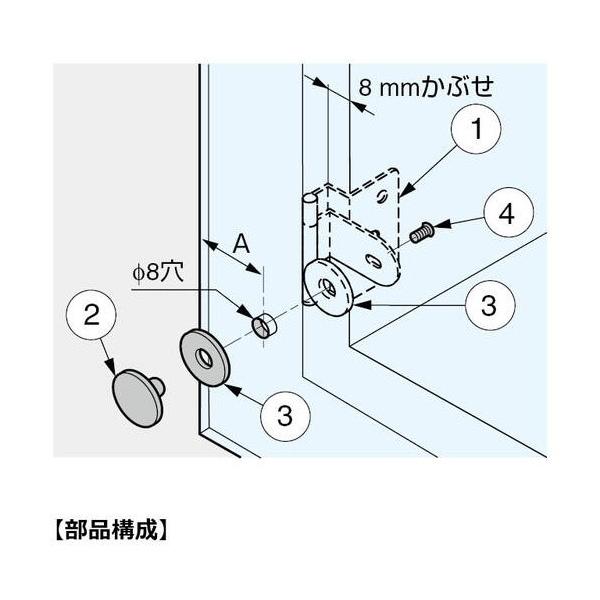 8 mmかぶせ

1

4

A

ϕ8穴

3

2

3

【部品構成】