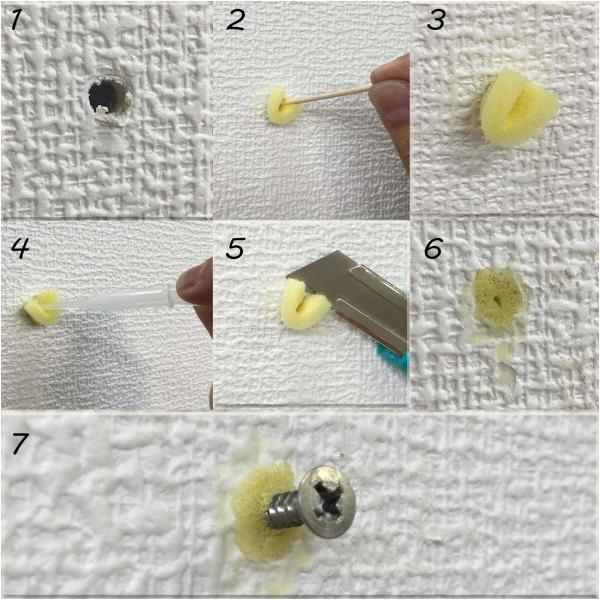 1
2
3
4
5
6
7