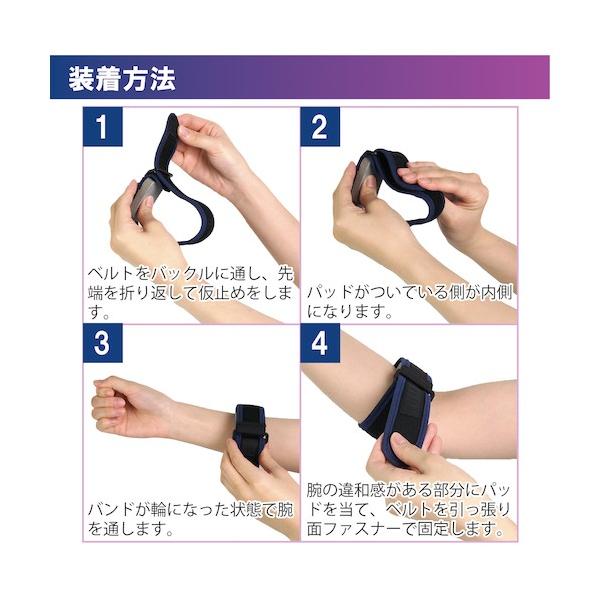 装着方法

1

ベルトをバックルに通し、先端を折り返して仮止めをします。

2

パッドがついている側が内側になります。

3

バンドが輪になった状態で腕を通します。

4

腕の違和感がある部分にパッドを当て、ベルトを引っ張り面ファスナーで固定します。