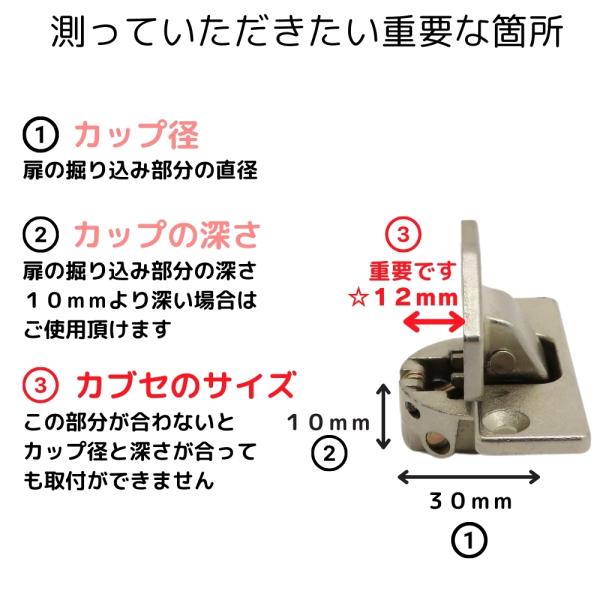 測っていただきたい重要な箇所

① カップ径
扉の掘り込み部分の直径

② カップの深さ
扉の掘り込み部分の深さ
１０ｍｍより深い場合は
ご使用頂けます

③ カブセのサイズ
この部分が合わないと
カップ径と深さが合って
も取付ができません

③
重要です
☆１２ｍｍ

１０ｍｍ
②

３０ｍｍ
①