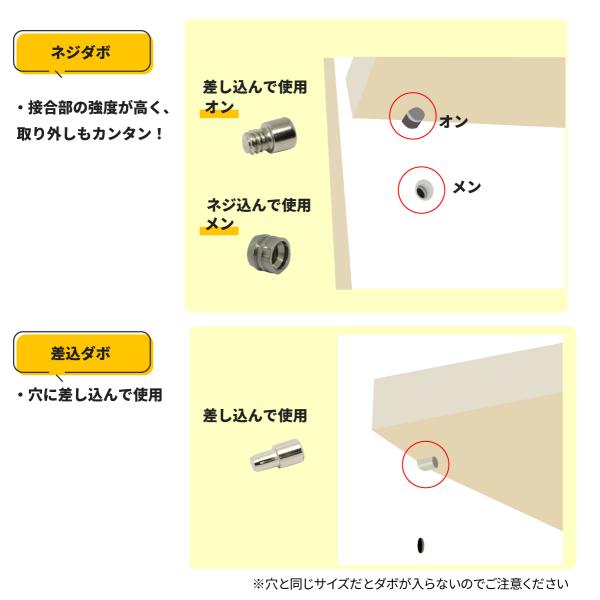 ネジダボ

・接合部の強度が高く、取り外しもカンタン！

差し込んで使用
オン

ネジ込んで使用
メン

オン

メン

差込ダボ

・穴に差し込んで使用

差し込んで使用

※穴と同じサイズだとダボが入らないのでご注意ください