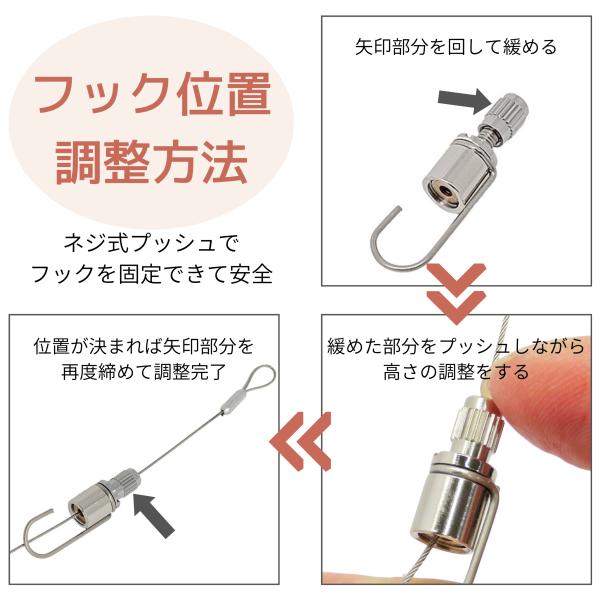 フック位置
調整方法

ネジ式プッシュで
フックを固定できて安全

矢印部分を回して緩める

緩めた部分をプッシュしながら
高さの調整をする

位置が決まれば矢印部分を
再度締めて調整完了