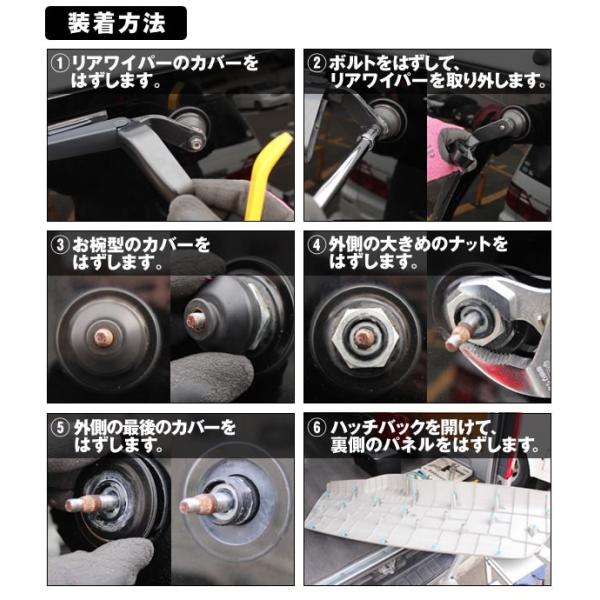 装着方法

① リアワイパーのカバーをはずします。

② ボルトをはずして、リアワイパーを取り外します。

③ お椀型のカバーをはずします。

④ 外側の大きめのナットをはずします。

⑤ 外側の最後のカバーをはずします。

⑥ ハッチバックを開けて、裏側のパネルをはずします。