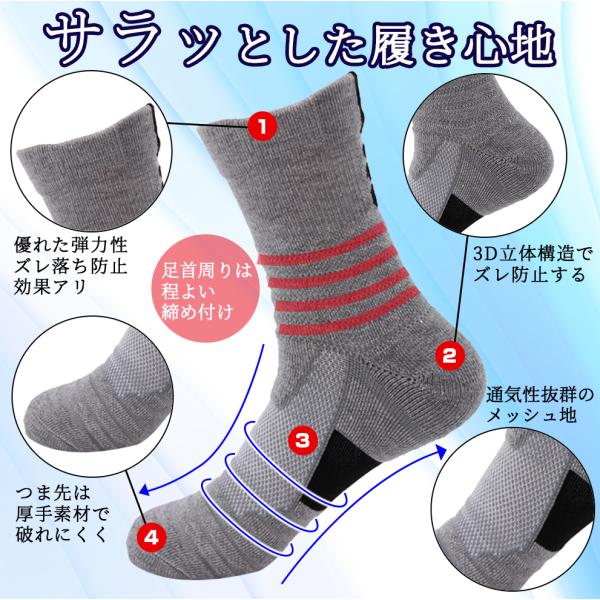 サラッとした履き心地

1

優れた弾力性
ズレ落ち防止
効果アリ

足首周りは
程よい
締め付け

3D立体構造で
ズレ防止する

2

通気性抜群の
メッシュ地

3

つま先は
厚手素材で
破れにくく

4