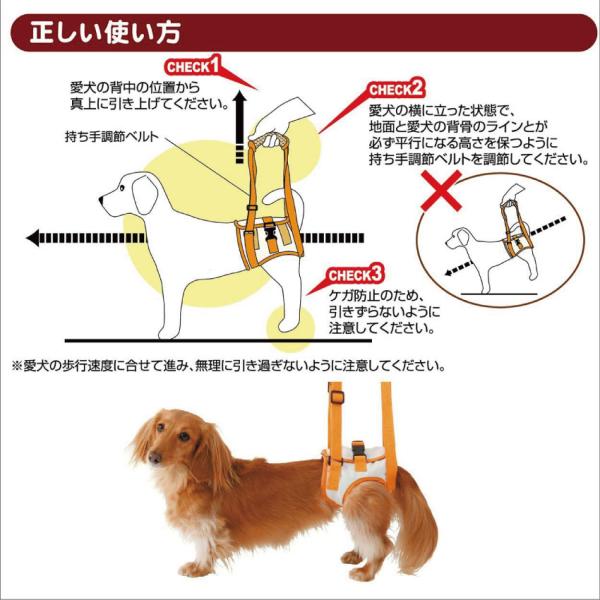 正しい使い方

CHECK1
愛犬の背中の位置から真上に引き上げてください。

持ち手調節ベルト

CHECK2
愛犬の横に立った状態で、地面と愛犬の背骨のラインとが必ず平行になる高さを保つように持ち手調節ベルトを調節してください。

CHECK3
ケガ防止のため、引きずらないように注意してください。

※愛犬の歩行速度に合せて進み、無理に引き過ぎないように注意してください。