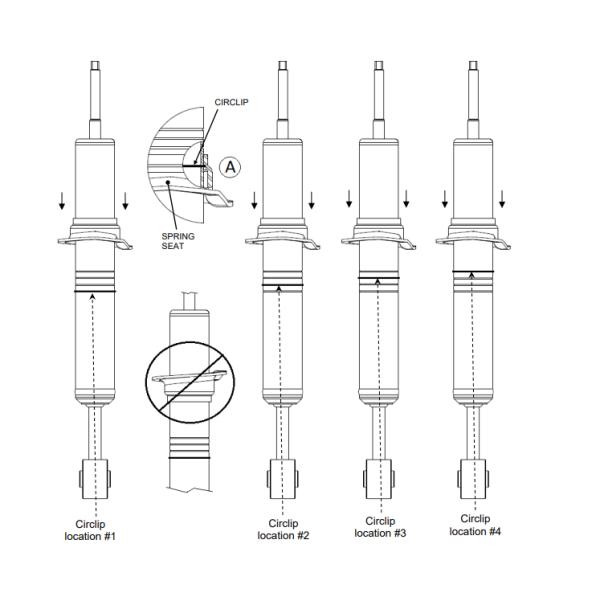 CIRCLIP

A

SPRING SEAT

Circlip location #1

Circlip location #2

Circlip location #3

Circlip location #4