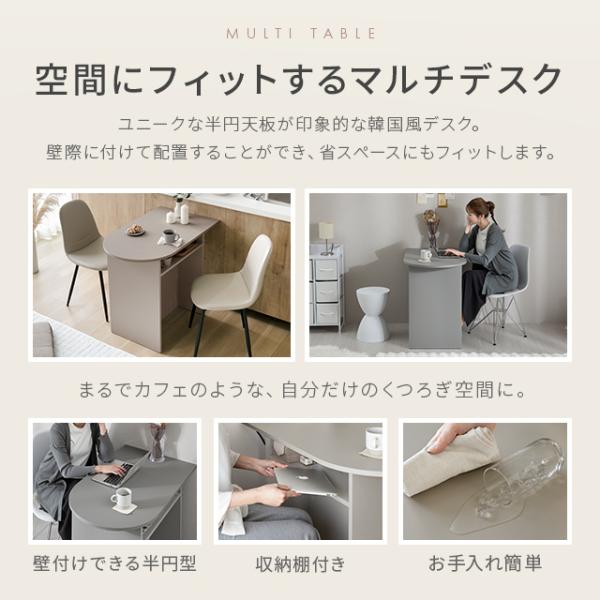 MULTI TABLE

空間にフィットするマルチデスク

ユニークな半円天板が印象的な韓国風デスク。
壁際に付けて配置することができ、省スペースにもフィットします。

まるでカフェのような、自分だけのくつろぎ空間に。

壁付けできる半円型

収納棚付き

お手入れ簡単