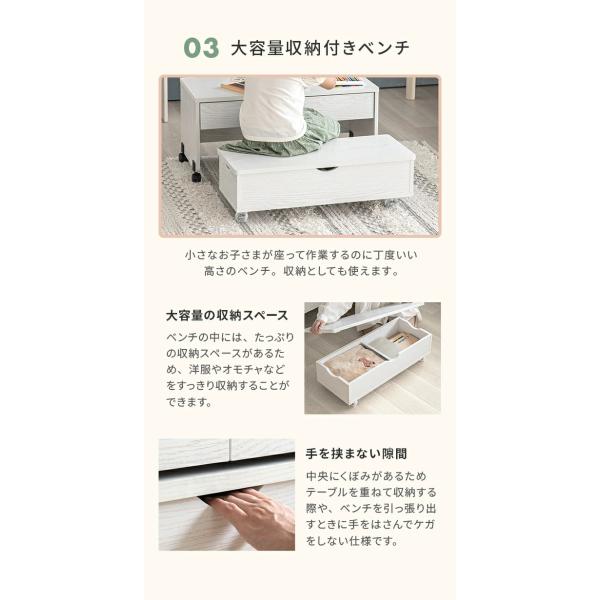 03 大容量収納付きベンチ

小さなお子さまが座って作業するのに丁度いい高さのベンチ。収納としても使えます。

大容量の収納スペース

ベンチの中には、たっぷりの収納スペースがあるため、洋服やオモチャなどをすっきり収納することができます。

手を挟まない隙間

中央にくぼみがあるためテーブルを重ねて収納する際や、ベンチを引っ張り出すときに手をはさんでケガをしない仕様です。