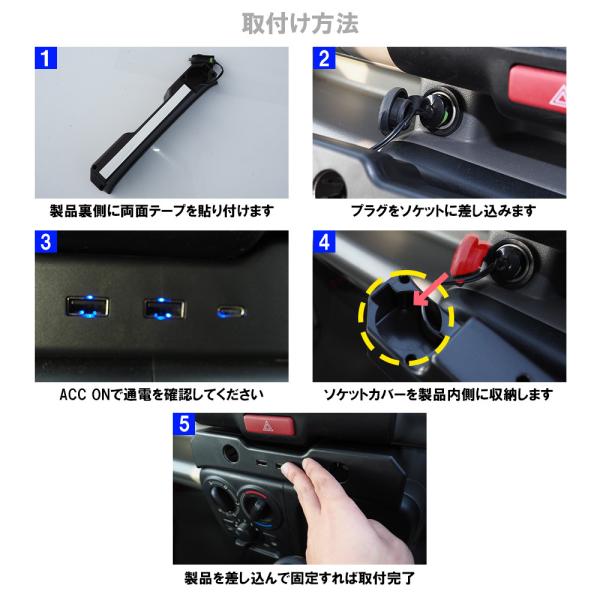 取付け方法

1

製品裏側に両面テープを貼り付けます

2

プラグをソケットに差し込みます

3

ACC ONで通電を確認してください

4

ソケットカバーを製品内側に収納します

5

製品を差し込んで固定すれば取付完了