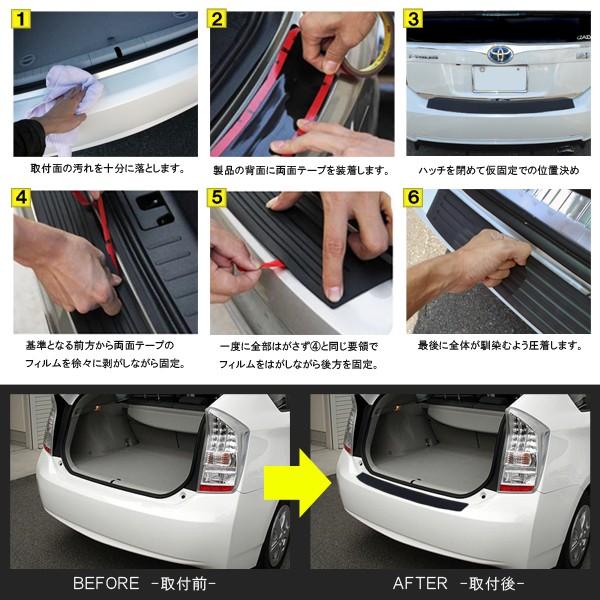 1
取付面の汚れを十分に落とします。

2
製品の背面に両面テープを装着します。

3
ハッチを閉めて仮固定での位置決め

4
基準となる前方から両面テープのフィルムを徐々に剥がしながら固定。

5
一度に全部はがさず④と同じ要領でフィルムをはがしながら後方を固定。

6
最後に全体が馴染むよう圧着します。

BEFORE -取付前-

AFTER -取付後-