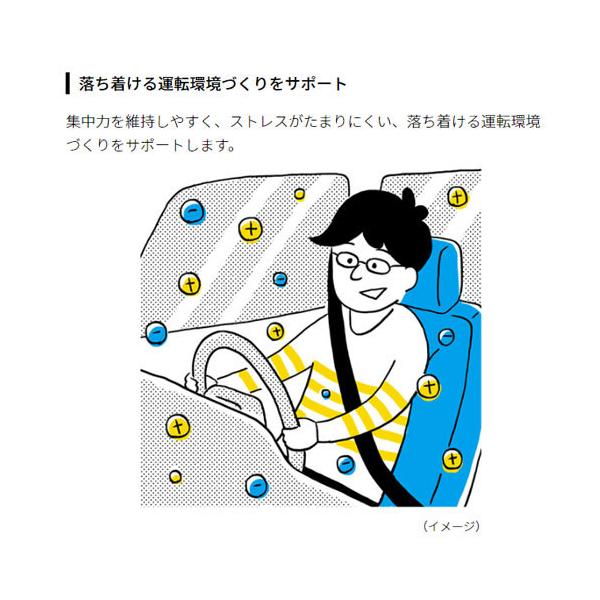 落ち着ける運転環境づくりをサポート

集中力を維持しやすく、ストレスがたまりにくい、落ち着ける運転環境づくりをサポートします。

（イメージ）