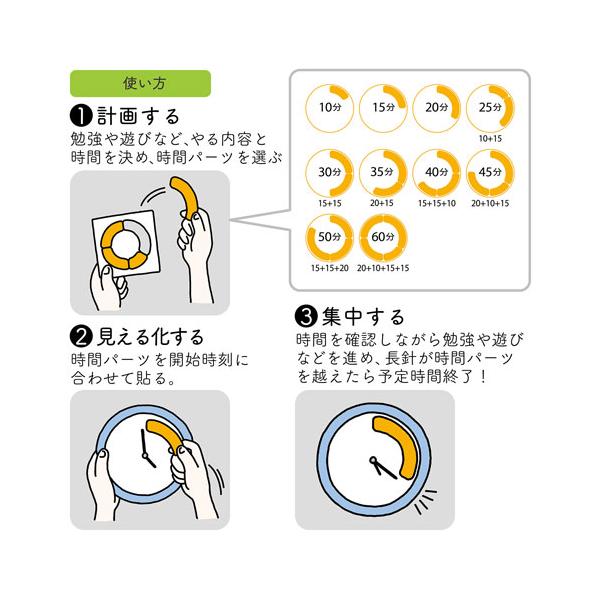 使い方

❶計画する
勉強や遊びなど、やる内容と時間を決め、時間パーツを選ぶ

10分
15分
20分
25分
10+15
30分
15+15
35分
20+15
40分
15+15+10
45分
20+10+15
50分
15+15+20
60分
20+10+15+15

❷見える化する
時間パーツを開始時刻に合わせて貼る。

❸集中する
時間を確認しながら勉強や遊びなどを進め、長針が時間パーツを越えたら予定時間終了！