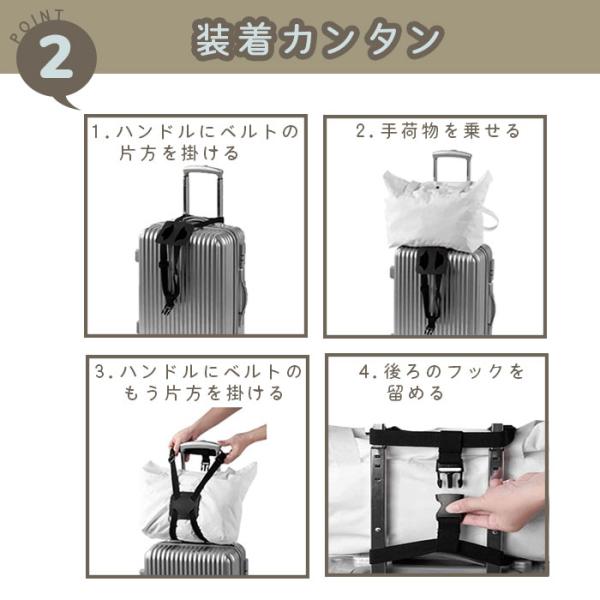 POINT 2

装着カンタン

1.ハンドルにベルトの片方を掛ける

2.手荷物を乗せる

3.ハンドルにベルトのもう片方を掛ける

4.後ろのフックを留める