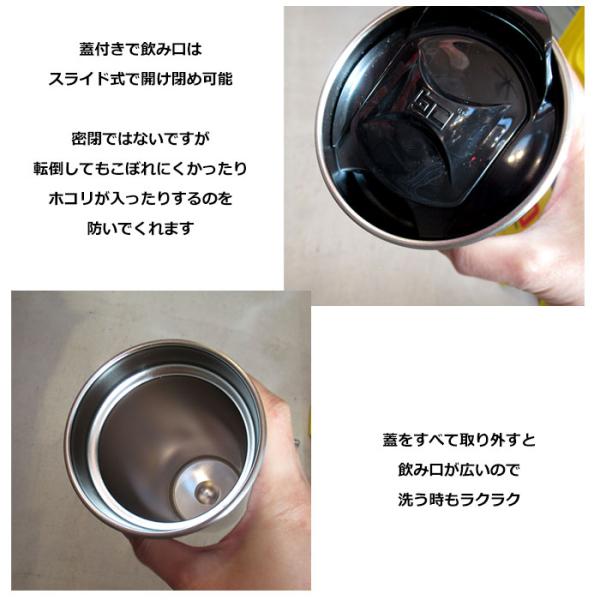 蓋付きで飲み口は
スライド式で開け閉め可能

密閉ではないですが
転倒してもこぼれにくかったり
ホコリが入ったりするのを
防いでくれます

蓋をすべて取り外すと
飲み口が広いので
洗う時もラクラク