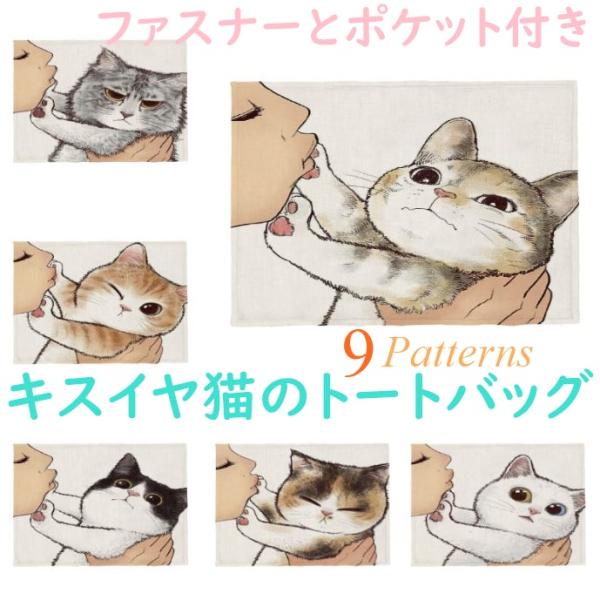 ファスナーとポケット付き

9 Patterns

キスイヤ猫のトートバッグ