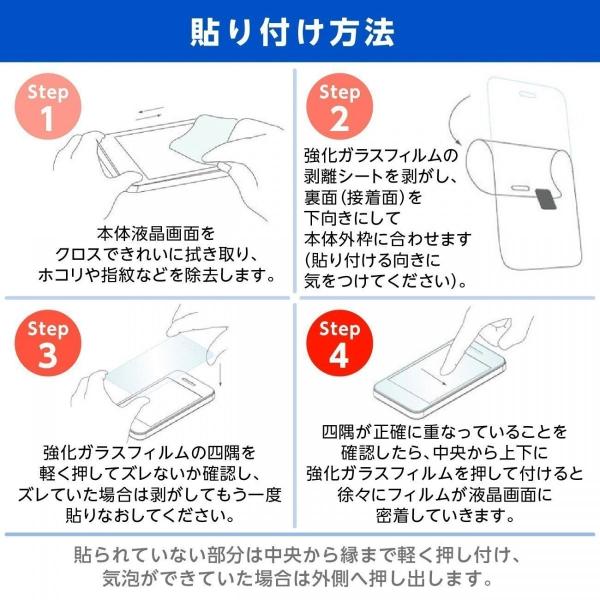 貼り付け方法

Step 1

本体液晶画面をクロスできれいに拭き取り、ホコリや指紋などを除去します。

Step 2

強化ガラスフィルムの剥離シートを剥がし、裏面(接着面)を下向きにして本体外枠に合わせます(貼り付ける向きに気をつけてください)。

Step 3

強化ガラスフィルムの四隅を軽く押してズレないか確認し、ズレていた場合は剥がしてもう一度貼りなおしてください。

Step 4

四隅が正確に重なっていることを確認したら、中央から上下に強化ガラスフィルムを押して付けると徐々にフィルムが液晶画面に密着していきます。

貼られていない部分は中央から縁まで軽く押し付け、気泡ができていた場合は外側へ押し出します。