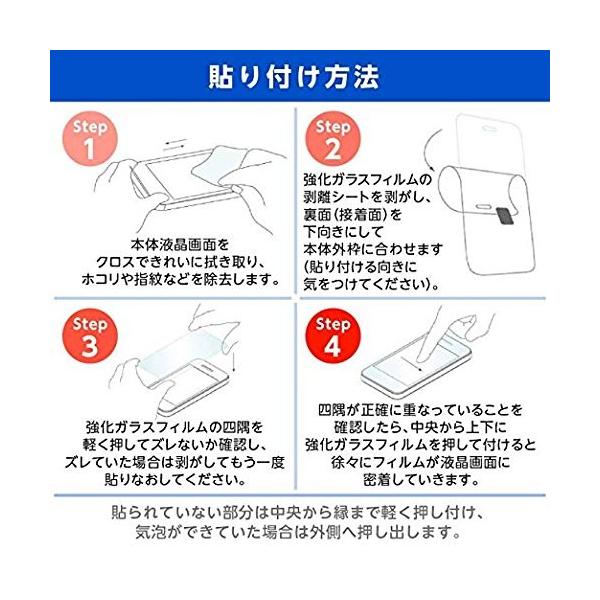 貼り付け方法

Step 1

本体液晶画面をクロスできれいに拭き取り、ホコリや指紋などを除去します。

Step 2

強化ガラスフィルムの剥離シートを剥がし、裏面(接着面)を下向きにして本体外枠に合わせます(貼り付ける向きに気をつけてください)。

Step 3

強化ガラスフィルムの四隅を軽く押してズレないか確認し、ズレていた場合は剥がしてもう一度貼りなおしてください。

Step 4

四隅が正確に重なっていることを確認したら、中央から上下に強化ガラスフィルムを押して付けると徐々にフィルムが液晶画面に密着していきます。

貼られていない部分は中央から縁まで軽く押し付け、気泡ができていた場合は外側へ押し出します。