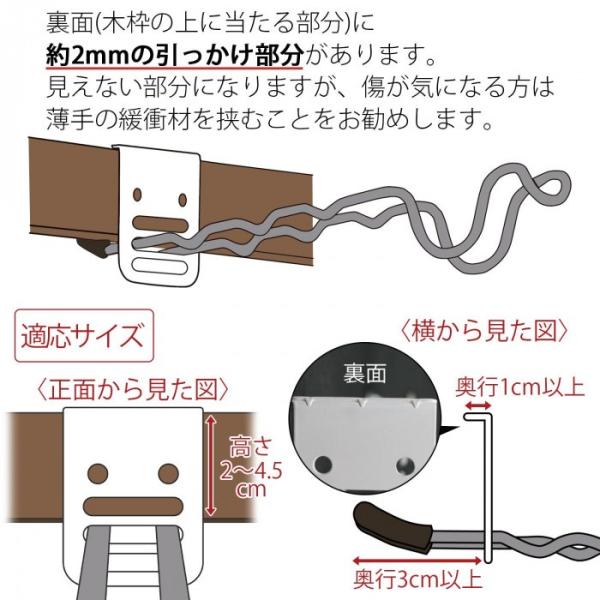 裏面(木枠の上に当たる部分)に
約2mmの引っかけ部分があります。
見えない部分になりますが、傷が気になる方は
薄手の緩衝材を挟むことをお勧めします。

適応サイズ

〈正面から見た図〉

高さ
2〜4.5
cm

〈横から見た図〉

裏面

奥行1cm以上

奥行3cm以上