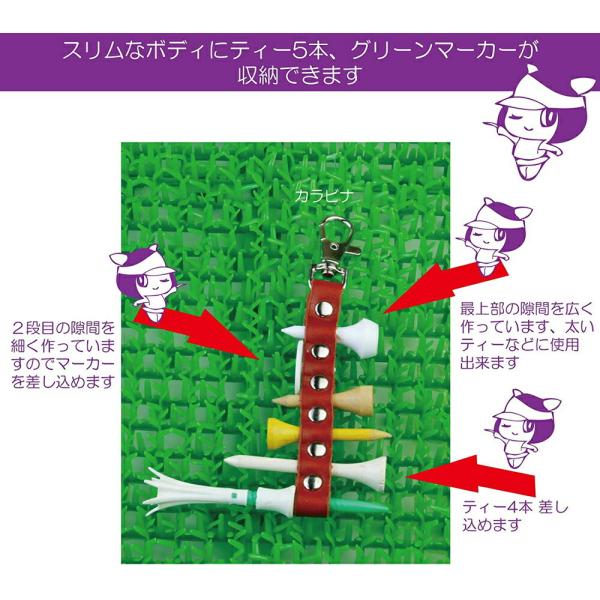 スリムなボディにティー5本、グリーンマーカーが収納できます

カラビナ

２段目の隙間を細く作っていますのでマーカーを差し込めます

最上部の隙間を広く作っています、太いティーなどに使用出来ます

ティー4本 差し込めます