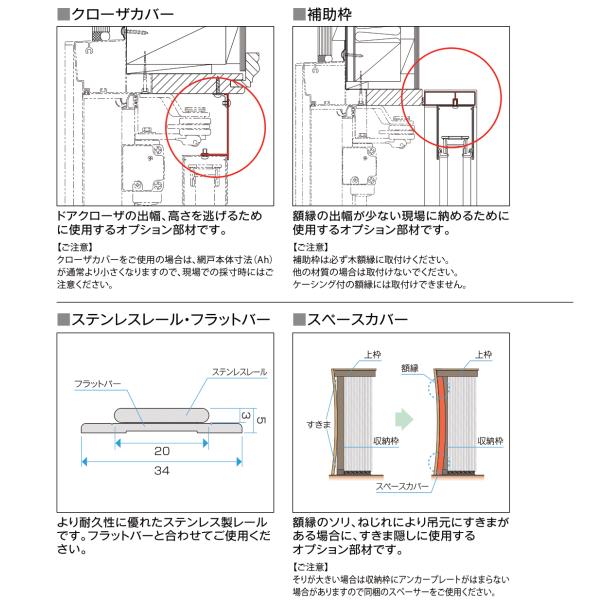 ■クローザカバー

ドアクローザの出幅、高さを逃げるために使用するオプション部材です。

【ご注意】
クローザカバーをご使用の場合は、網戸本体寸法（Ah）が通常より小さくなりますので、現場での採寸時にはご注意ください。

■補助枠

額縁の出幅が少ない現場に納めるために使用するオプション部材です。

【ご注意】
補助枠は必ず木額縁に取付けください。
他の材質の場合は取付けないでください。
ケーシング付の額縁には取付けできません。

■ステンレスレール・フラットバー

フラットバー
ステンレスレール
3
5
20
34

より耐久性に優れたステンレス製レールです。フラットバーと合わせてご使用ください。

■スペースカバー

上枠
すきま
収納枠
額縁
上枠
収納枠
スペースカバー

額縁のソリ、ねじれにより吊元にすきまがある場合に、すきま隠しに使用するオプション部材です。

【ご注意】
そりが大きい場合は収納枠にアンカープレートがはまらない場合がありますので同梱のスペーサーをご使用ください。