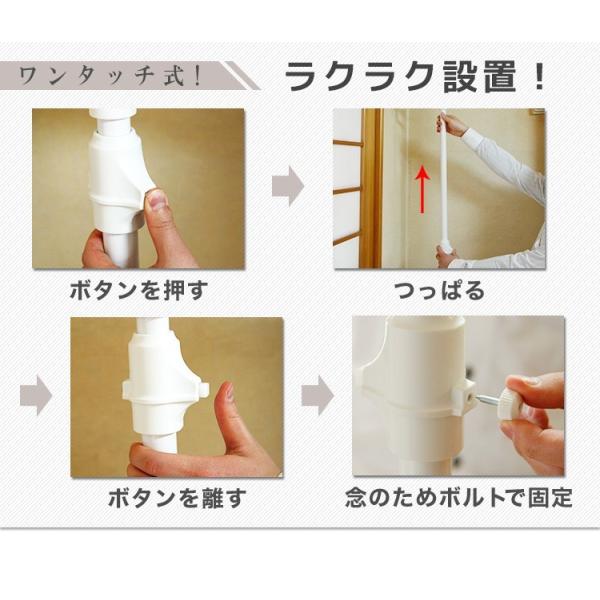 ワンタッチ式！

ラクラク設置！

ボタンを押す

つっぱる

ボタンを離す

念のためボルトで固定