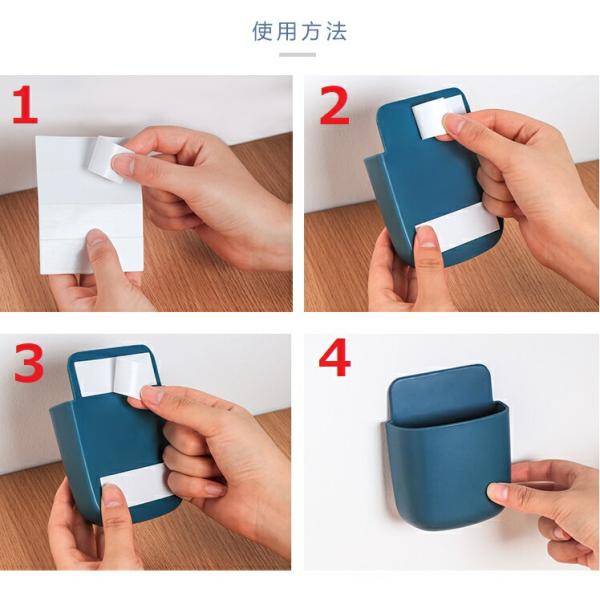 使用方法

1

2

3

4