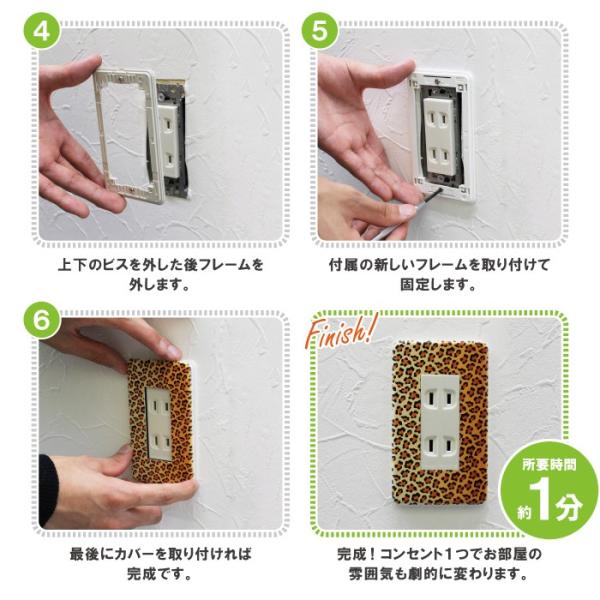 4

上下のビスを外した後フレームを外します。

5

付属の新しいフレームを取り付けて固定します。

6

最後にカバーを取り付ければ完成です。

Finish!

所要時間 約1分

完成！コンセント１つでお部屋の雰囲気も劇的に変わります。