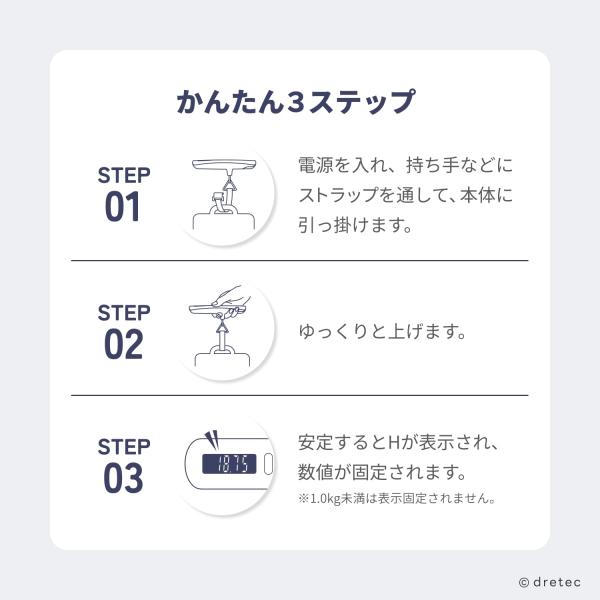 かんたん3ステップ

STEP
01

電源を入れ、持ち手などにストラップを通して、本体に引っ掛けます。

STEP
02

ゆっくりと上げます。

STEP
03

18.75

安定するとHが表示され、数値が固定されます。
※1.0kg未満は表示固定されません。

© dretec