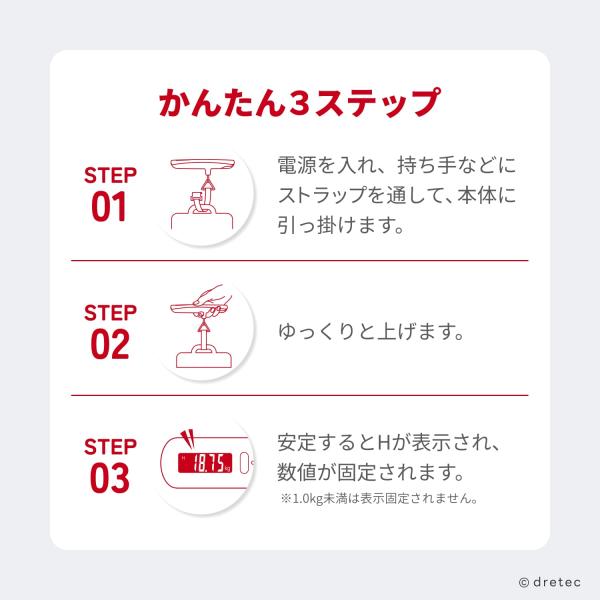 かんたん3ステップ

STEP 01

電源を入れ、持ち手などにストラップを通して、本体に引っ掛けます。

STEP 02

ゆっくりと上げます。

STEP 03

H 18.75 kg

安定するとHが表示され、数値が固定されます。

※1.0kg未満は表示固定されません。

© dretec