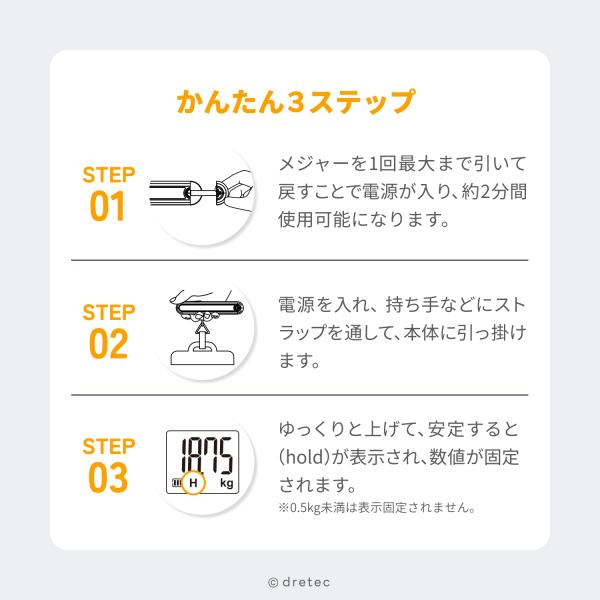 かんたん3ステップ

STEP 01

メジャーを1回最大まで引いて戻すことで電源が入り、約2分間使用可能になります。

STEP 02

電源を入れ、持ち手などにストラップを通して、本体に引っ掛けます。

STEP 03

18.75
H kg

ゆっくりと上げて、安定すると(hold)が表示され、数値が固定されます。
※0.5kg未満は表示固定されません。

© dretec