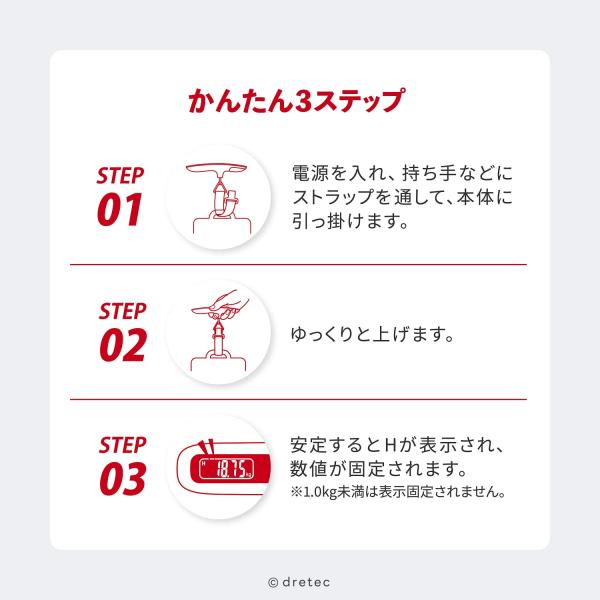 かんたん3ステップ

STEP 01

電源を入れ、持ち手などにストラップを通して、本体に引っ掛けます。

STEP 02

ゆっくりと上げます。

STEP 03

H 18.75 kg

安定するとHが表示され、数値が固定されます。
※1.0kg未満は表示固定されません。

© dretec