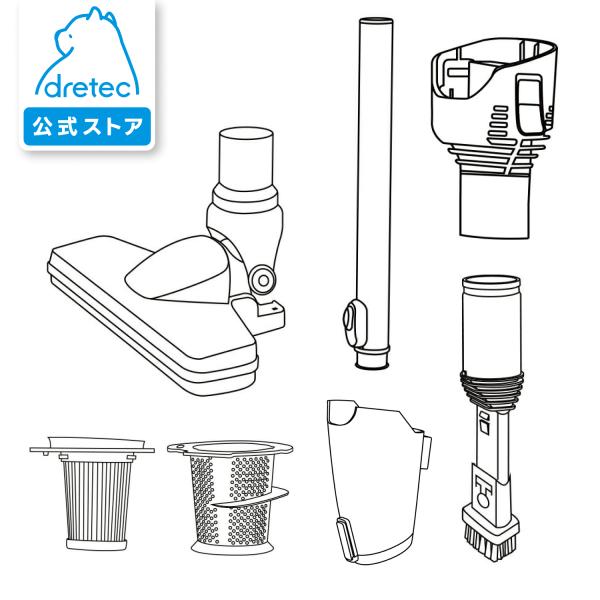 dretec
公式ストア