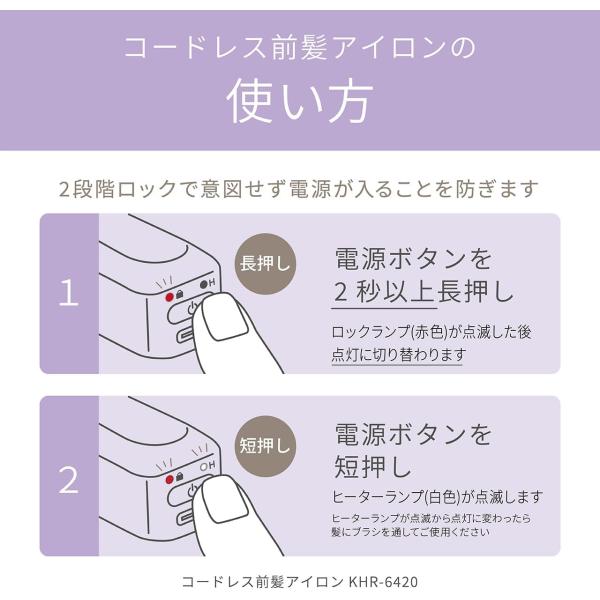 コードレス前髪アイロンの
使い方

2段階ロックで意図せず電源が入ることを防ぎます

1

H

長押し

電源ボタンを
2秒以上長押し

ロックランプ(赤色)が点滅した後
点灯に切り替わります

2

H

短押し

電源ボタンを
短押し

ヒーターランプ(白色)が点滅します

ヒーターランプが点滅から点灯に変わったら
髪にブラシを通してご使用ください

コードレス前髪アイロン KHR-6420