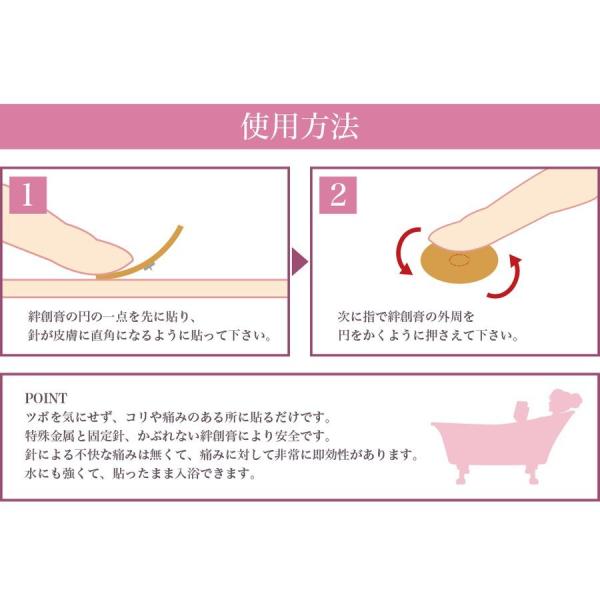 使用方法

1

絆創膏の円の一点を先に貼り、
針が皮膚に直角になるように貼って下さい。

2

次に指で絆創膏の外周を
円をかくように押さえて下さい。

POINT
ツボを気にせず、コリや痛みのある所に貼るだけです。
特殊金属と固定針、かぶれない絆創膏により安全です。
針による不快な痛みは無くて、痛みに対して非常に即効性があります。
水にも強くて、貼ったまま入浴できます。