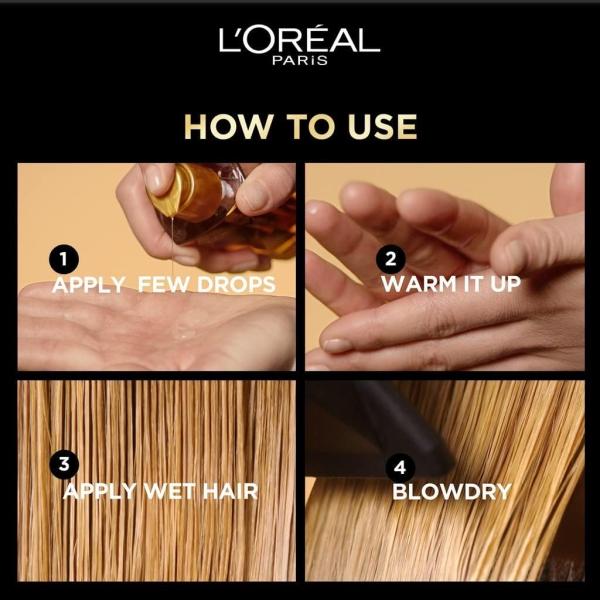 L'ORÉAL
PARIS

HOW TO USE

1
APPLY FEW DROPS

2
WARM IT UP

3
APPLY WET HAIR

4
BLOWDRY